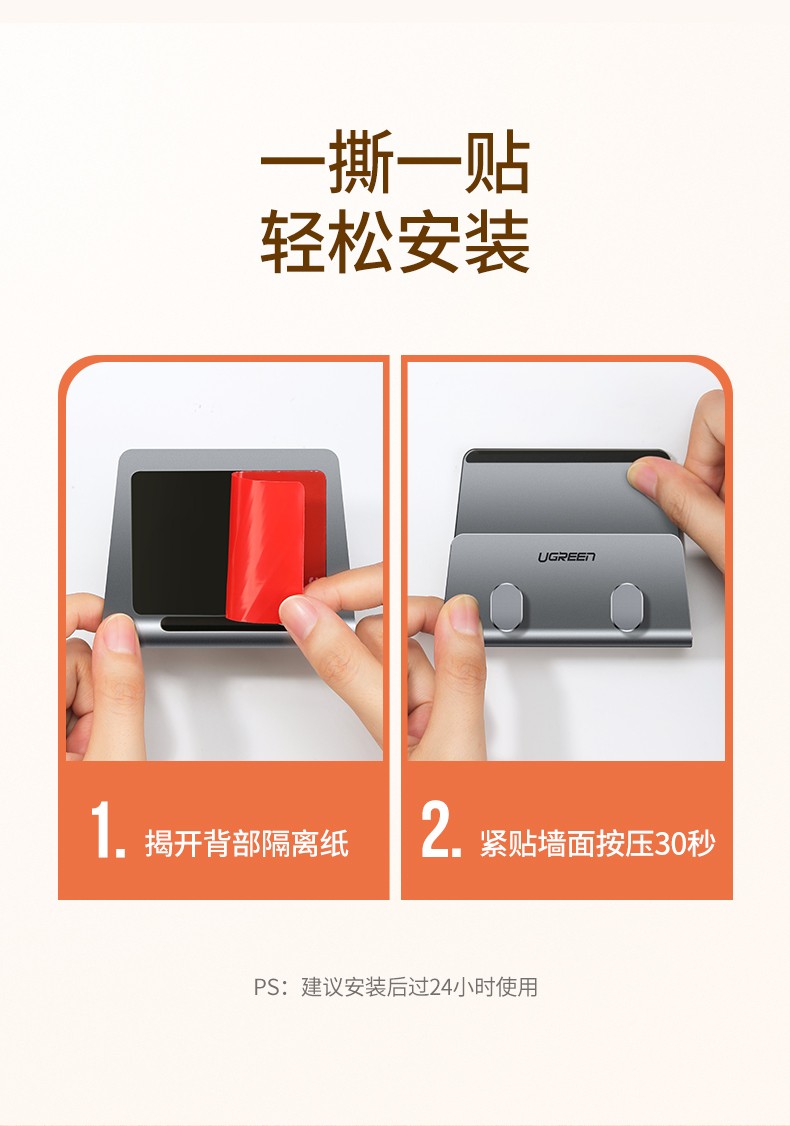 一撕一贴
轻松安装

UGREEN

1. 揭开背部隔离纸

2. 紧贴墙面按压30秒

PS：建议安装后过24小时使用