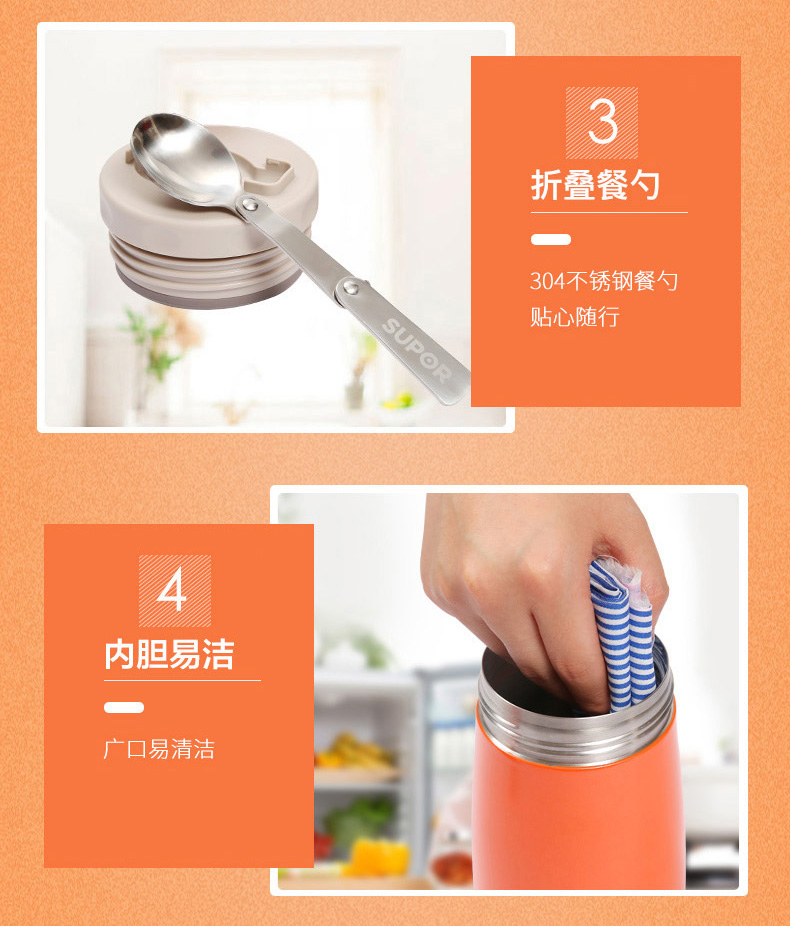 SUPOR

3
折叠餐勺

304不锈钢餐勺
贴心随行

4
内胆易洁

广口易清洁