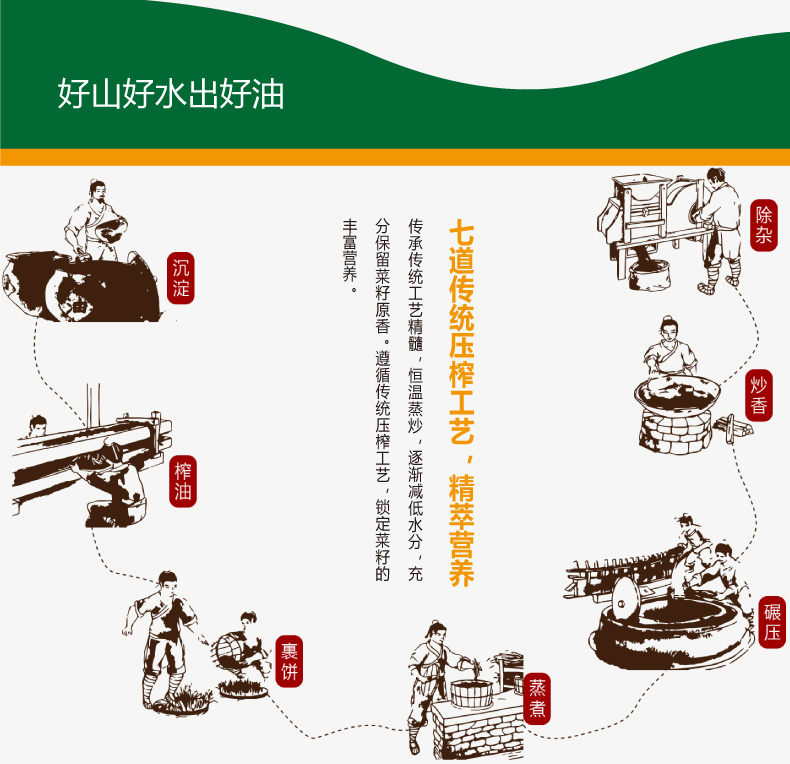 好山好水出好油

七道传统压榨工艺，精萃营养

传承传统工艺精髓，恒温蒸炒，逐渐减低水分，充分保留菜籽原香。遵循传统压榨工艺，锁定菜籽的丰富营养。

除杂

炒香

碾压

蒸煮

裹饼

榨油

沉淀

油