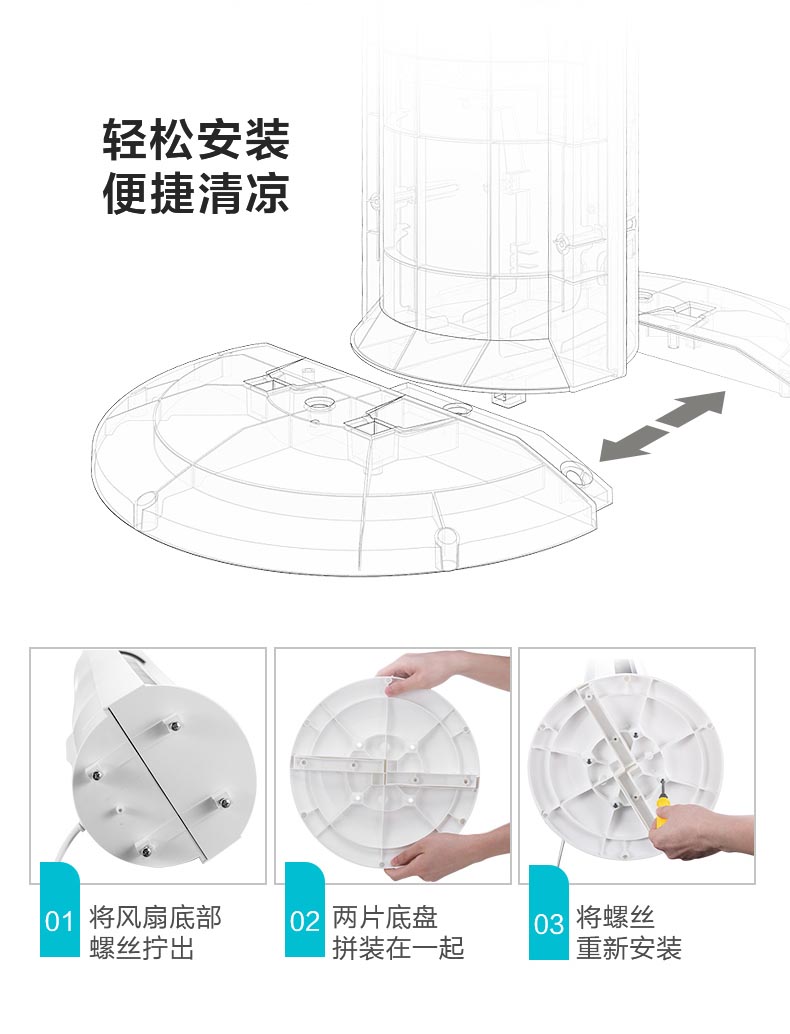 轻松安装
便捷清凉

01 将风扇底部螺丝拧出

02 两片底盘拼装在一起

03 将螺丝重新安装