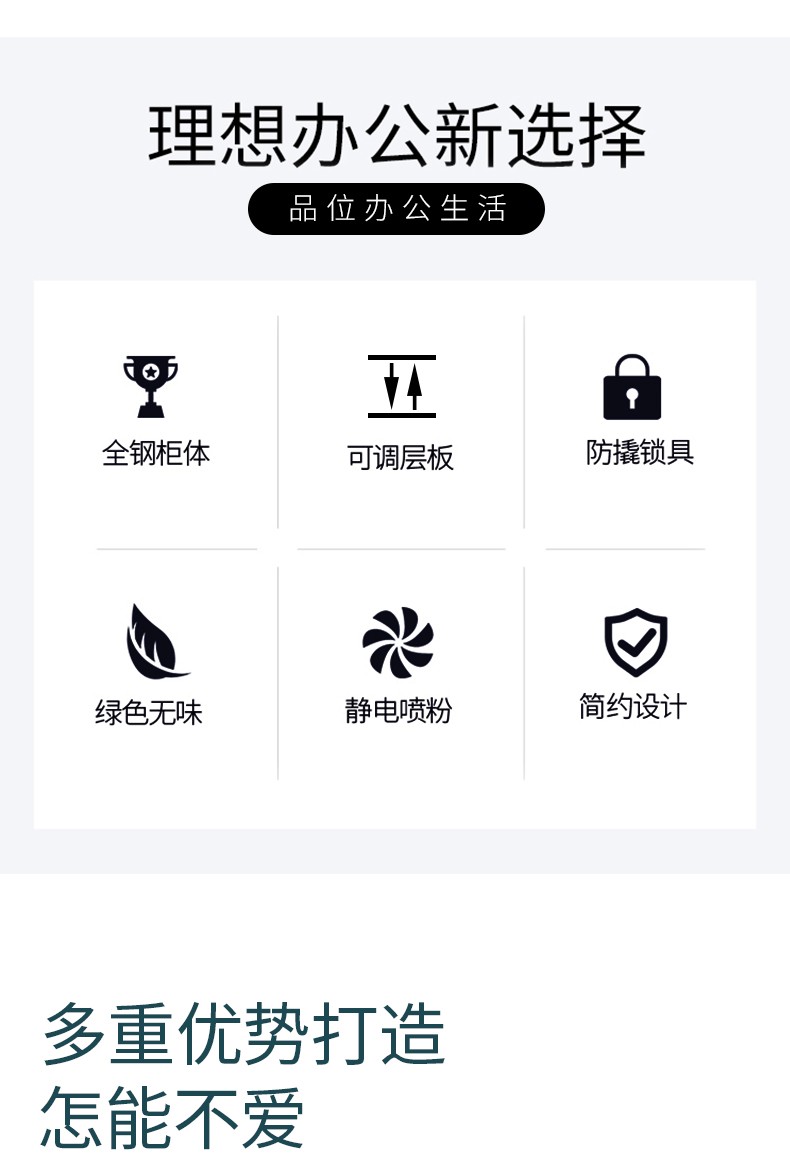 理想办公新选择

品位办公生活

全钢柜体

可调层板

防撬锁具

绿色无味

静电喷粉

简约设计

多重优势打造
怎能不爱