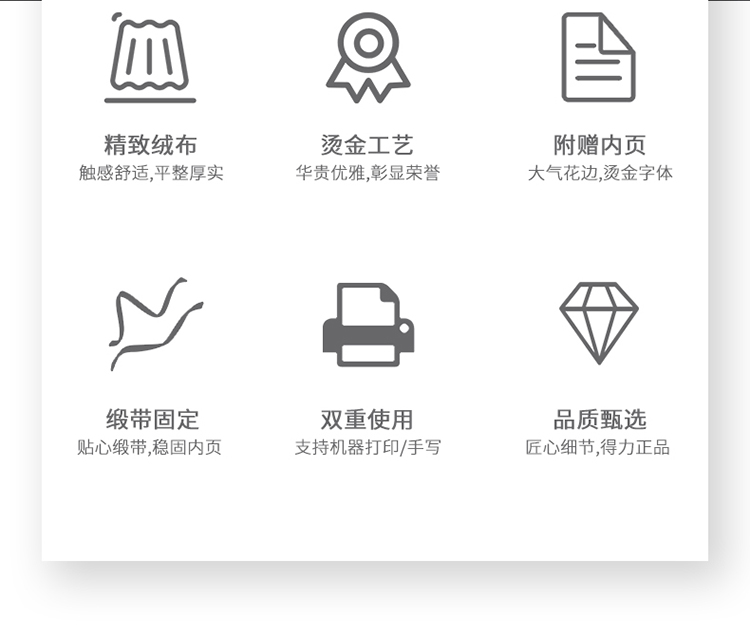 精致绒布
触感舒适,平整厚实

烫金工艺
华贵优雅,彰显荣誉

附赠内页
大气花边,烫金字体

缎带固定
贴心缎带,稳固内页

双重使用
支持机器打印/手写

品质甄选
匠心细节,得力正品